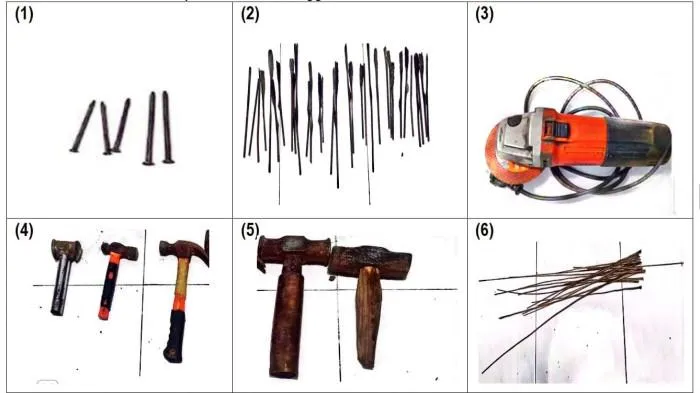 (1)

(2)

(3)

(4)

(5)

(6)